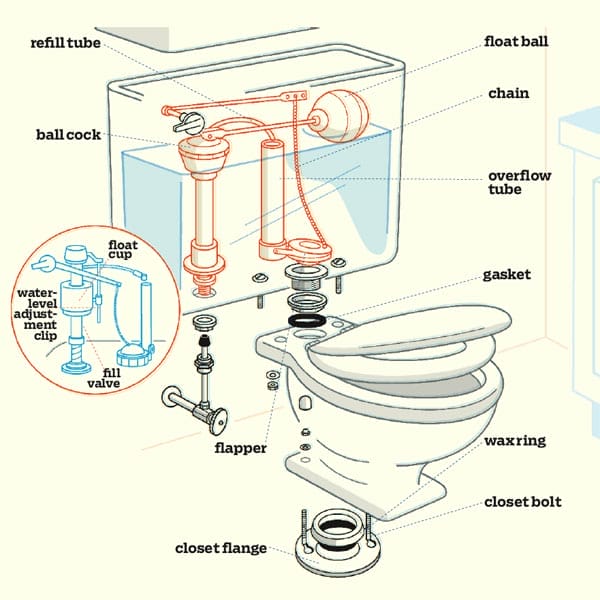 refill tube

float ball

chain

ball cock

overflow tube

float cup

water-level adjustment clip

fill valve

gasket

flapper

wax ring

closet bolt

closet flange