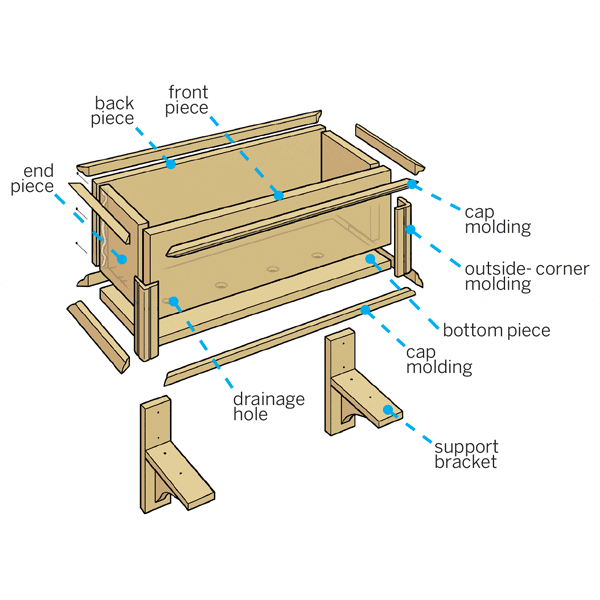 back piece

front piece

end piece

cap molding

outside- corner molding

bottom piece

cap molding

drainage hole

support bracket