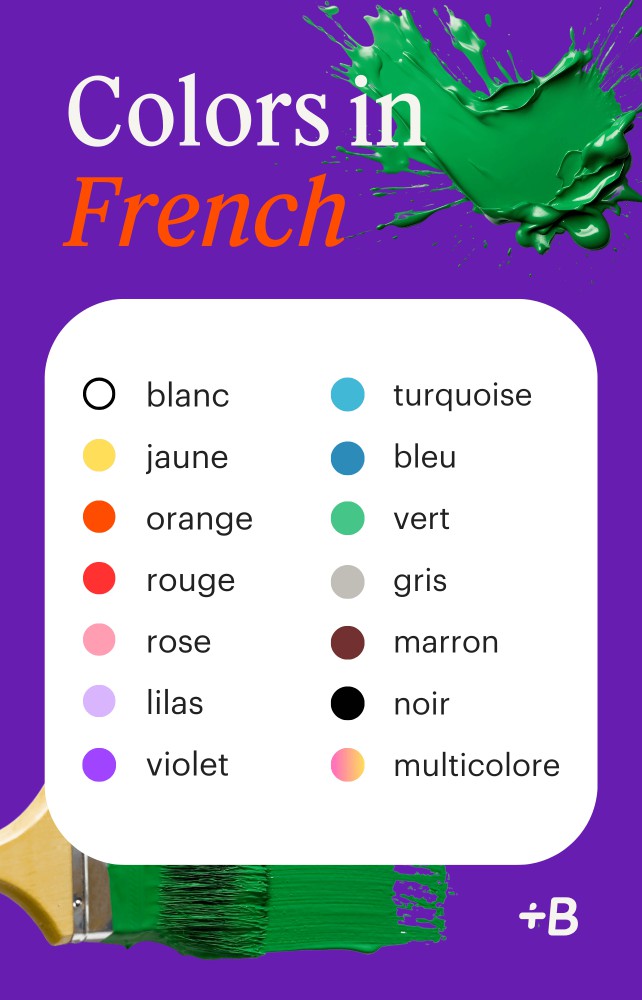 Colors in French

blanc
jaune
orange
rouge
rose
lilas
violet

turquoise
bleu
vert
gris
marron
noir
multicolore

+B