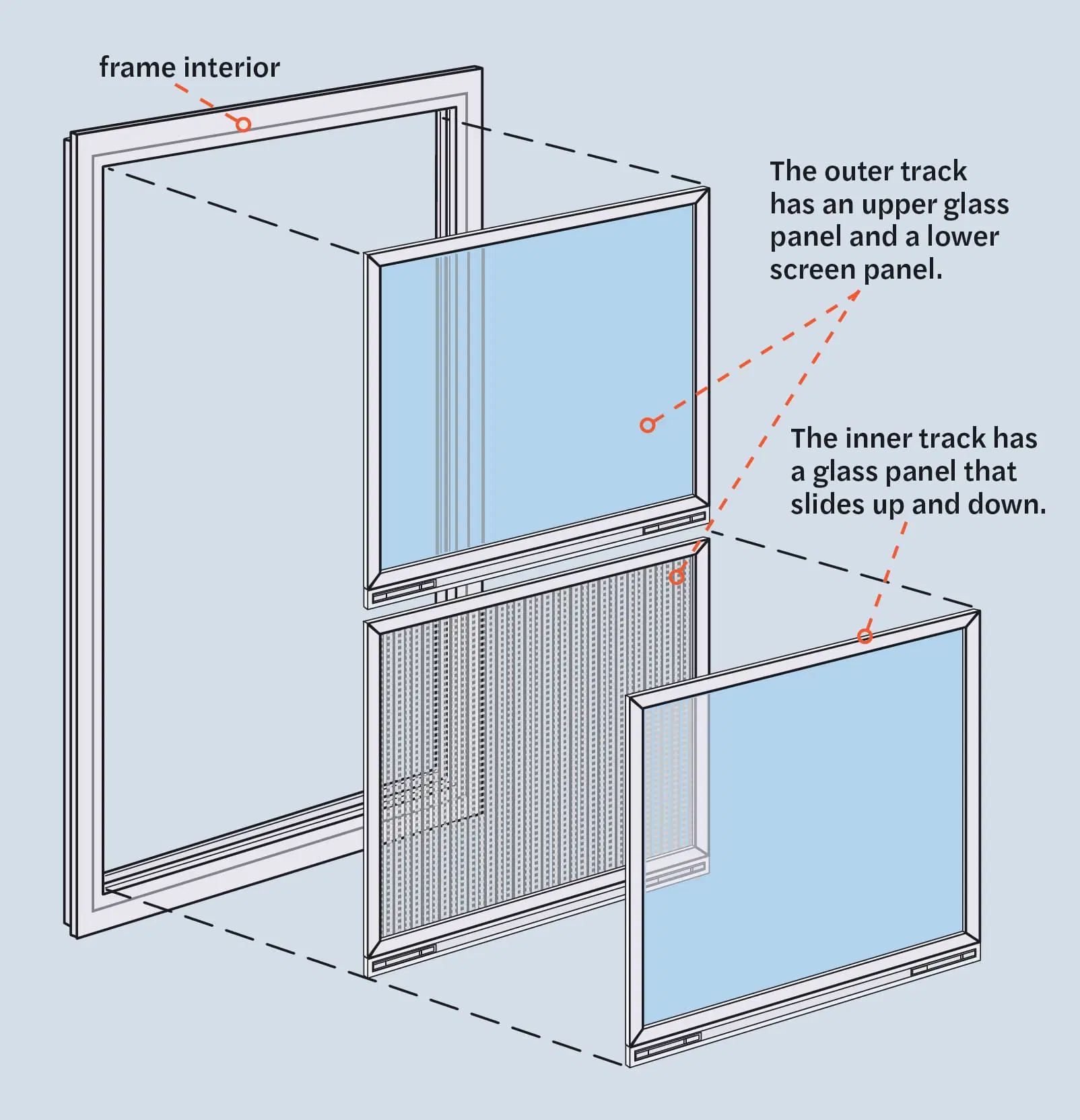 frame interior

The outer track has an upper glass panel and a lower screen panel.

The inner track has a glass panel that slides up and down.