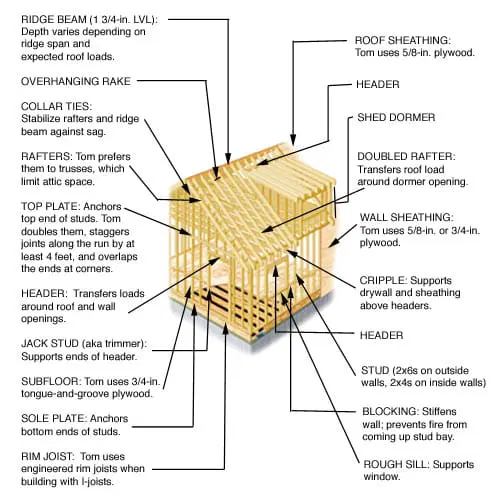 RIDGE BEAM (1 3/4-in. LVL): Depth varies depending on ridge span and expected roof loads.

OVERHANGING RAKE

COLLAR TIES: Stabilize rafters and ridge beam against sag.

RAFTERS: Tom prefers them to trusses, which limit attic space.

TOP PLATE: Anchors top end of studs. Tom doubles them, staggers joints along the run by at least 4 feet, and overlaps the ends at corners.

HEADER: Transfers loads around roof and wall openings.

JACK STUD (aka trimmer): Supports ends of header.

SUBFLOOR: Tom uses 3/4-in. tongue-and-groove plywood.

SOLE PLATE: Anchors bottom ends of studs.

RIM JOIST: Tom uses engineered rim joists when building with I-joists.

ROOF SHEATHING: Tom uses 5/8-in. plywood.

HEADER

SHED DORMER

DOUBLED RAFTER: Transfers roof load around dormer opening.

WALL SHEATHING: Tom uses 5/8-in. or 3/4-in. plywood.

CRIPPLE: Supports drywall and sheathing above headers.

HEADER

STUD (2x6s on outside walls, 2x4s on inside walls)

BLOCKING: Stiffens wall; prevents fire from coming up stud bay.

ROUGH SILL: Supports window.