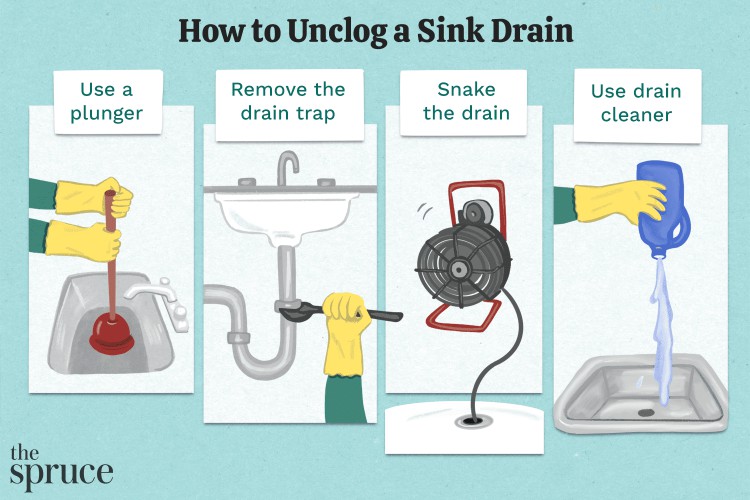 How to Unclog a Sink Drain

Use a plunger

Remove the drain trap

Snake the drain

Use drain cleaner

the spruce