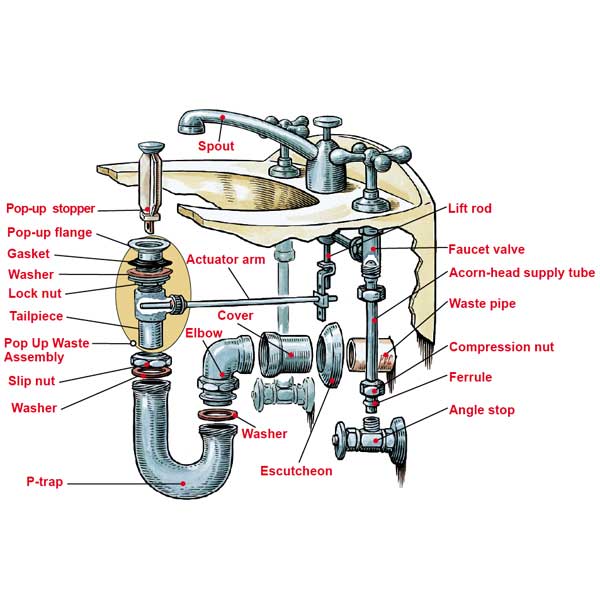 Spout

Pop-up stopper

Pop-up flange

Gasket

Washer

Lock nut

Tailpiece

Pop Up Waste Assembly

Slip nut

Washer

P-trap

Actuator arm

Cover

Elbow

Washer

Escutcheon

Lift rod

Faucet valve

Acorn-head supply tube

Waste pipe

Compression nut

Ferrule

Angle stop