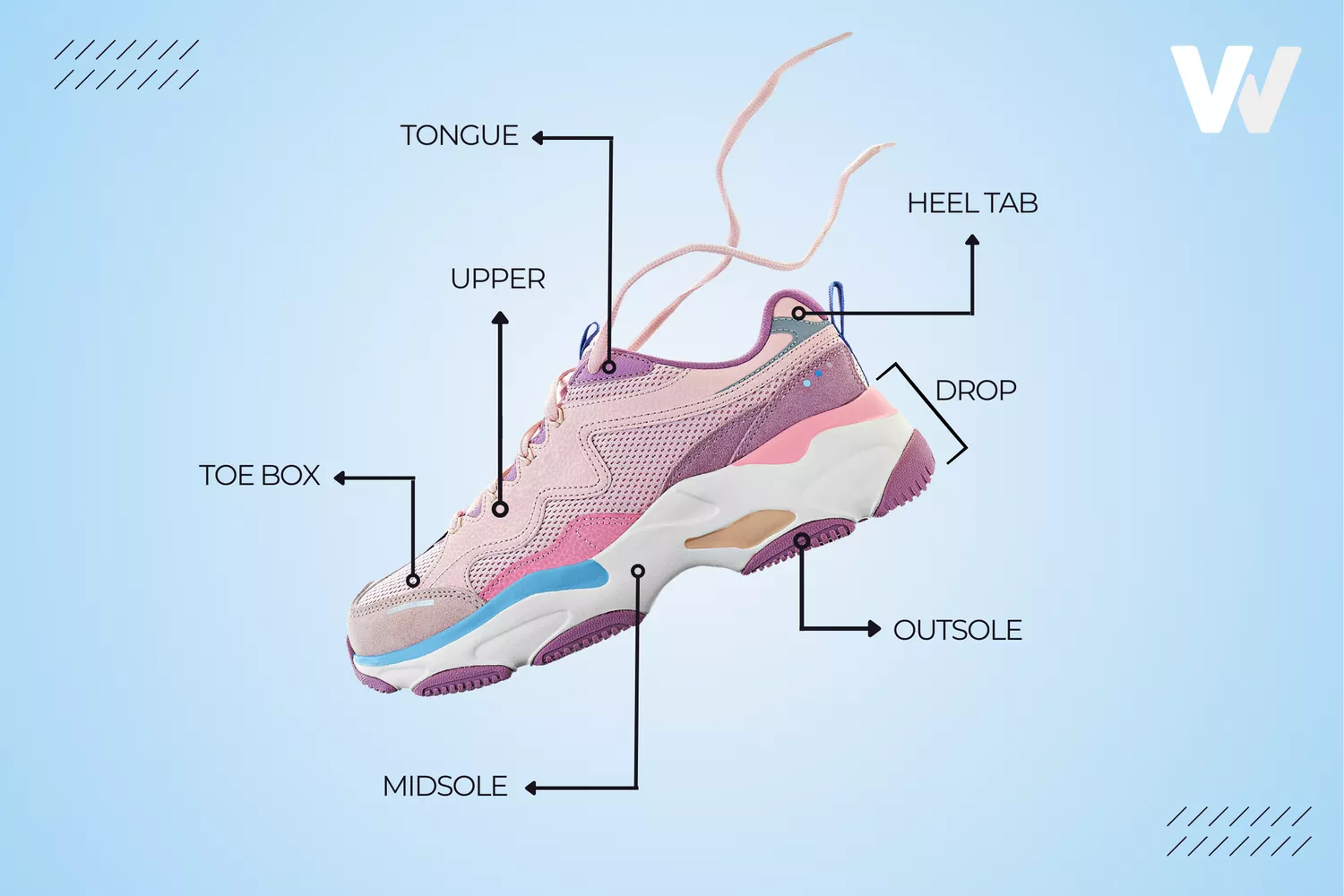 W

TONGUE

HEEL TAB

UPPER

DROP

TOE BOX

OUTSOLE

MIDSOLE