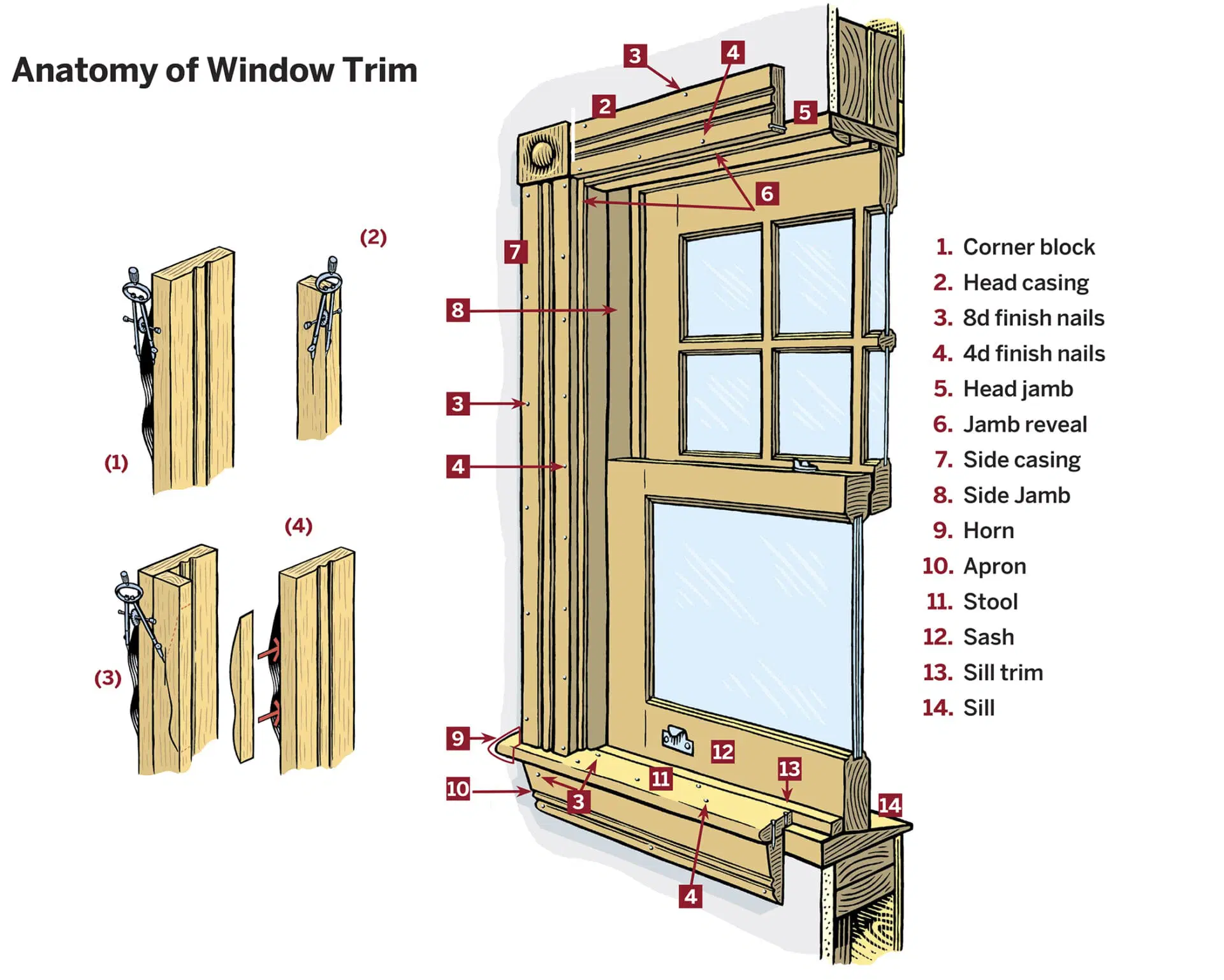 Anatomy of Window Trim

(1)

(2)

(3)

(4)

3
4
2
5
6
7
8
3
4
9
10
3
11
12
13
14
4

1. Corner block
2. Head casing
3. 8d finish nails
4. 4d finish nails
5. Head jamb
6. Jamb reveal
7. Side casing
8. Side Jamb
9. Horn
10. Apron
11. Stool
12. Sash
13. Sill trim
14. Sill