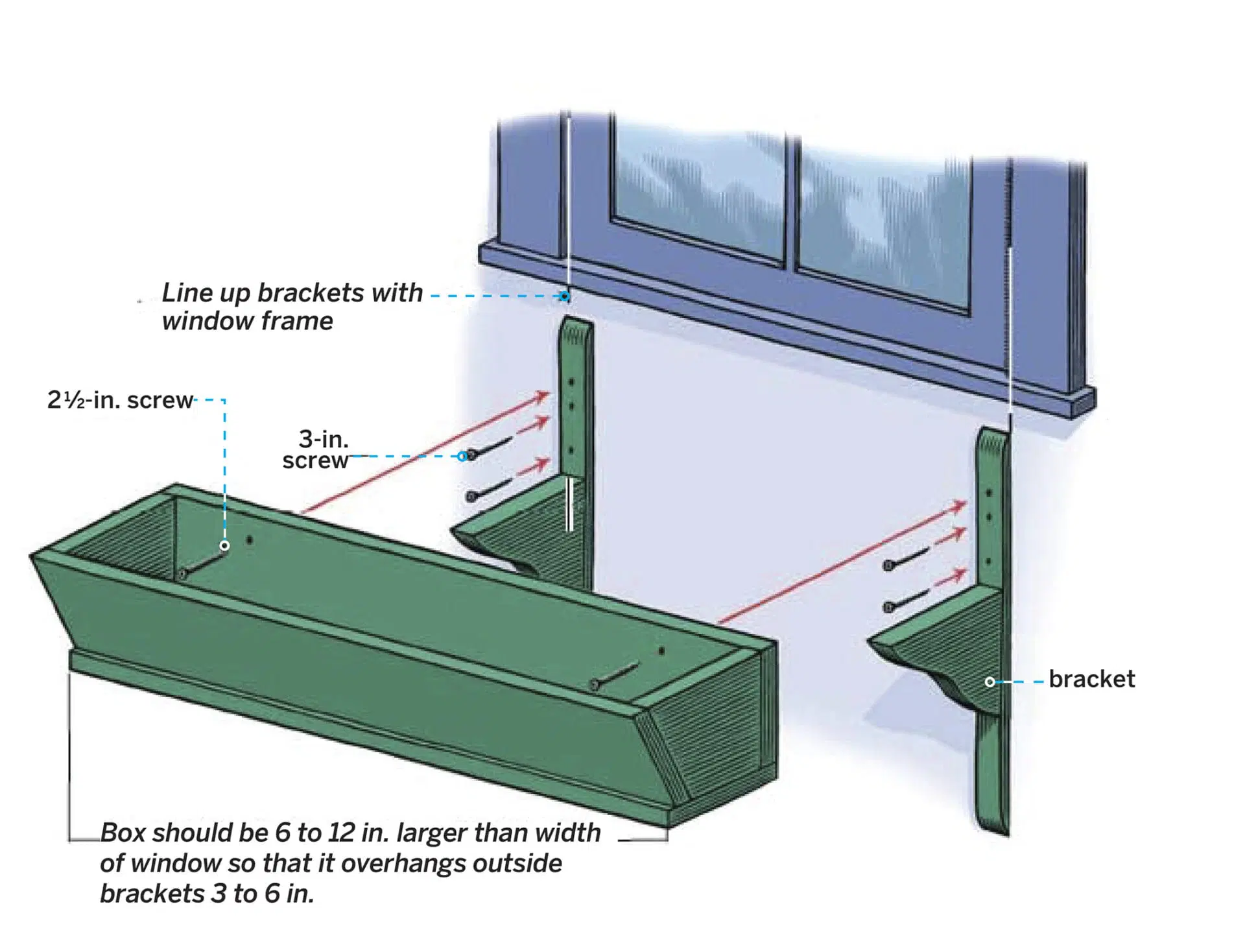 Line up brackets with window frame

2½-in. screw

3-in. screw

bracket

Box should be 6 to 12 in. larger than width of window so that it overhangs outside brackets 3 to 6 in.